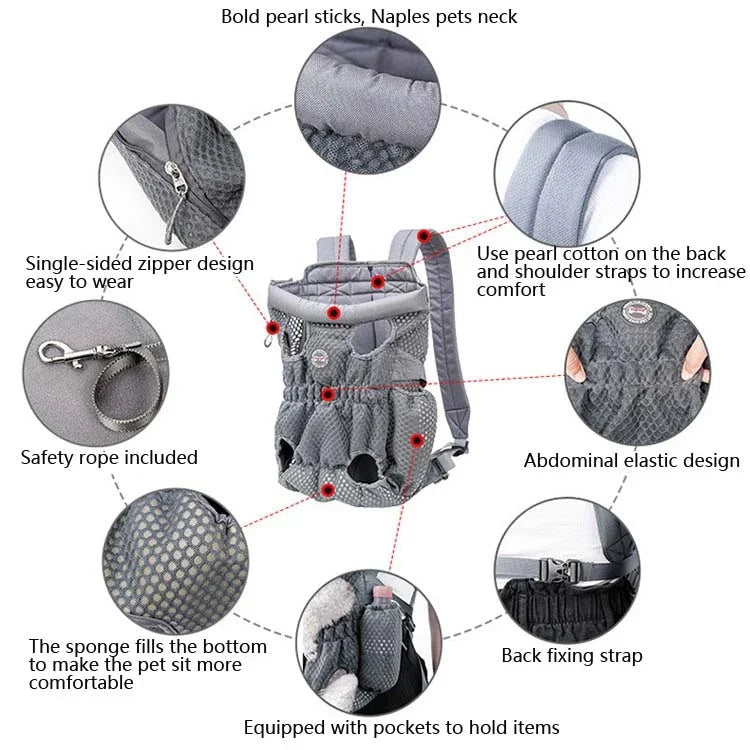 Bold pearl sticks, Naples pets neck

Single-sided zipper design easy to wear

Use pearl cotton on the back and shoulder straps to increase comfort

Safety rope included

Abdominal elastic design

The sponge fills the bottom to make the pet sit more comfortable

Back fixing strap

Equipped with pockets to hold items